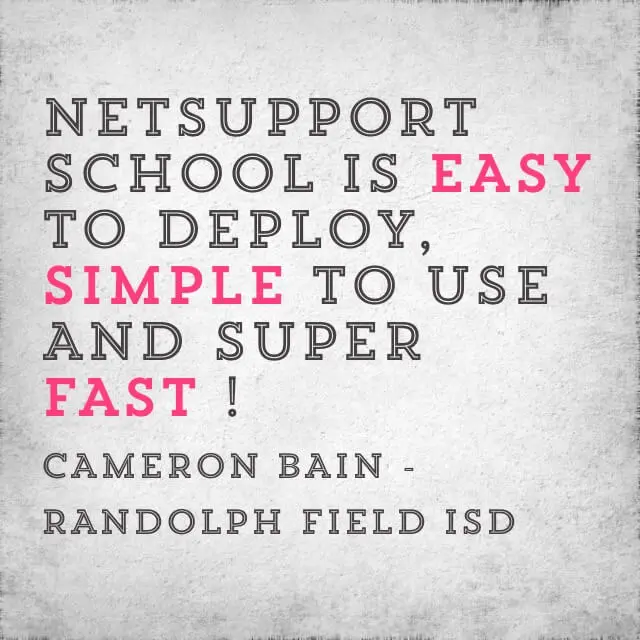 NETSUPPORT SCHOOL IS EASY TO DEPLOY, SIMPLE TO USE AND SUPER FAST !

CAMERON BAIN -
RANDOLPH FIELD ISD